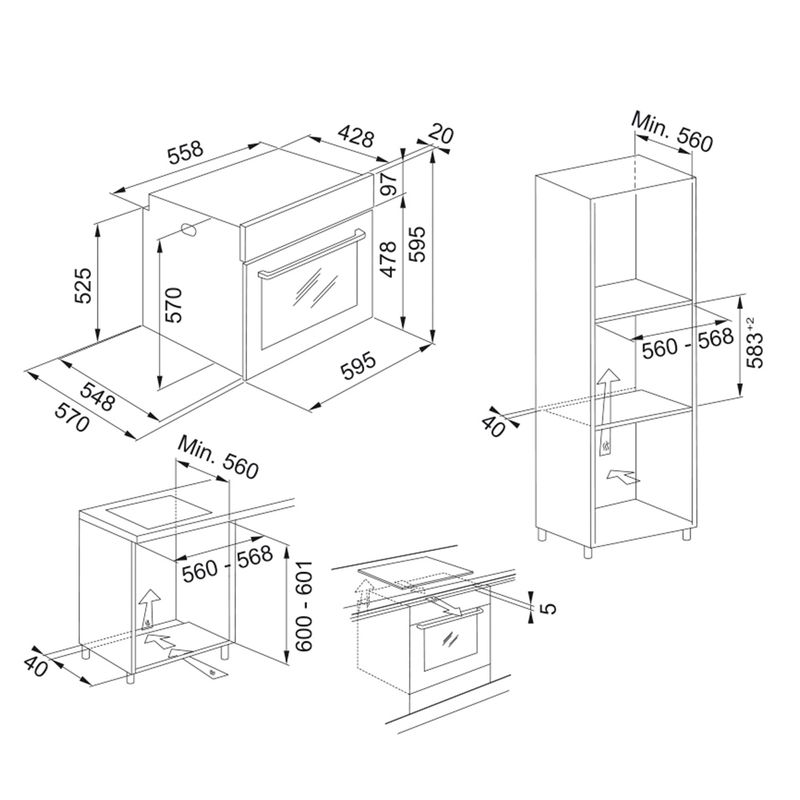 558
428
20
97
525
570
478
595
595
548
570
Min. 560
560 - 568
$583^{+2}$
40
Min. 560
560 - 568
600 - 601
40
5