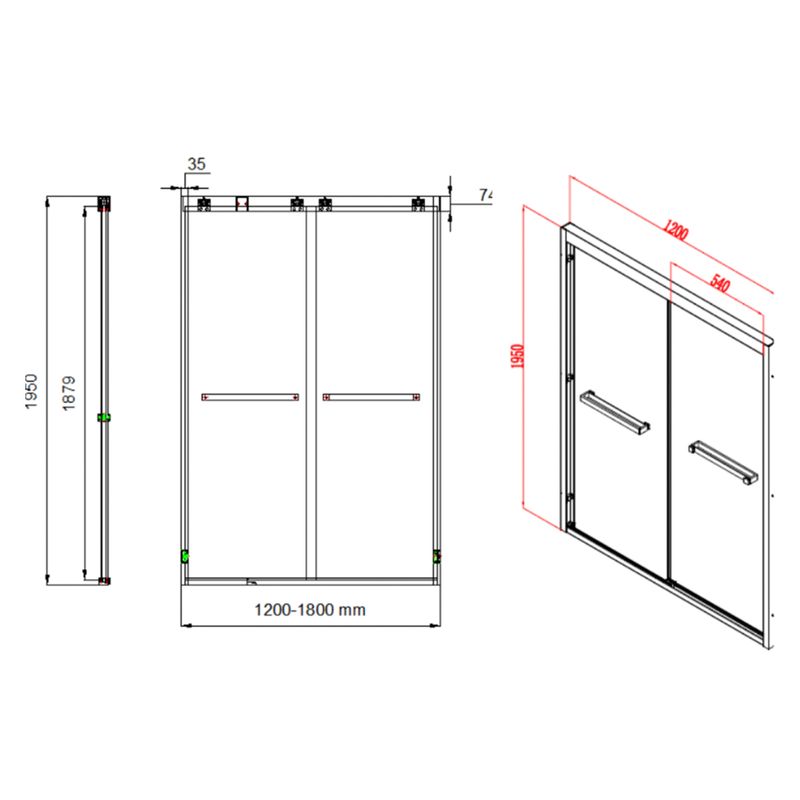 35

74

1950

1879

1200-1800 mm

1200

540

1950