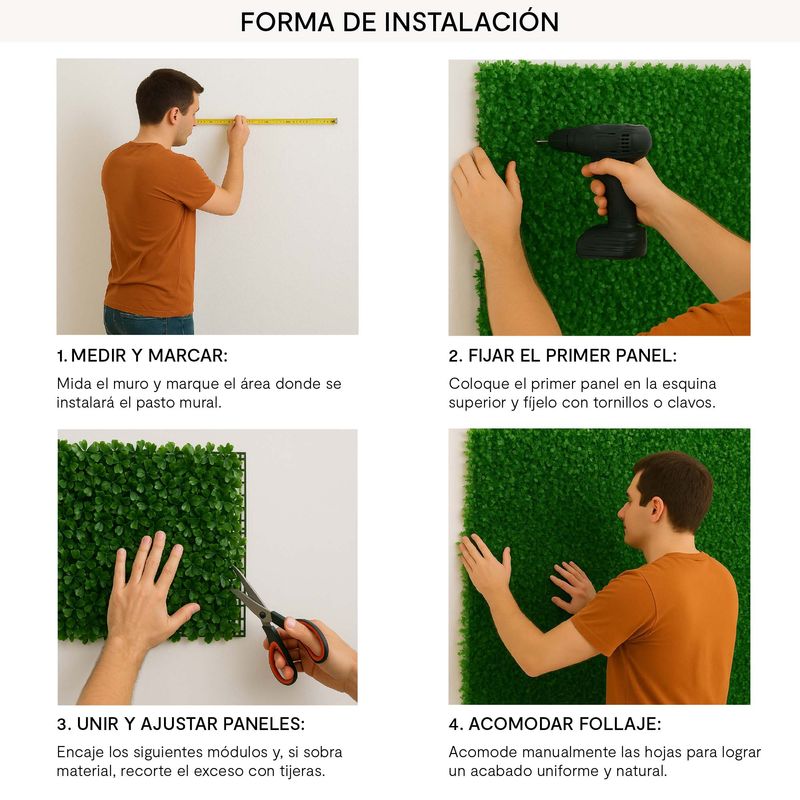 FORMA DE INSTALACIÓN

1. MEDIR Y MARCAR:

Mida el muro y marque el área donde se instalará el pasto mural.

2. FIJAR EL PRIMER PANEL:

Coloque el primer panel en la esquina superior y fíjelo con tornillos o clavos.

3. UNIR Y AJUSTAR PANELES:

Encaje los siguientes módulos y, si sobra material, recorte el exceso con tijeras.

4. ACOMODAR FOLLAJE:

Acomode manualmente las hojas para lograr un acabado uniforme y natural.