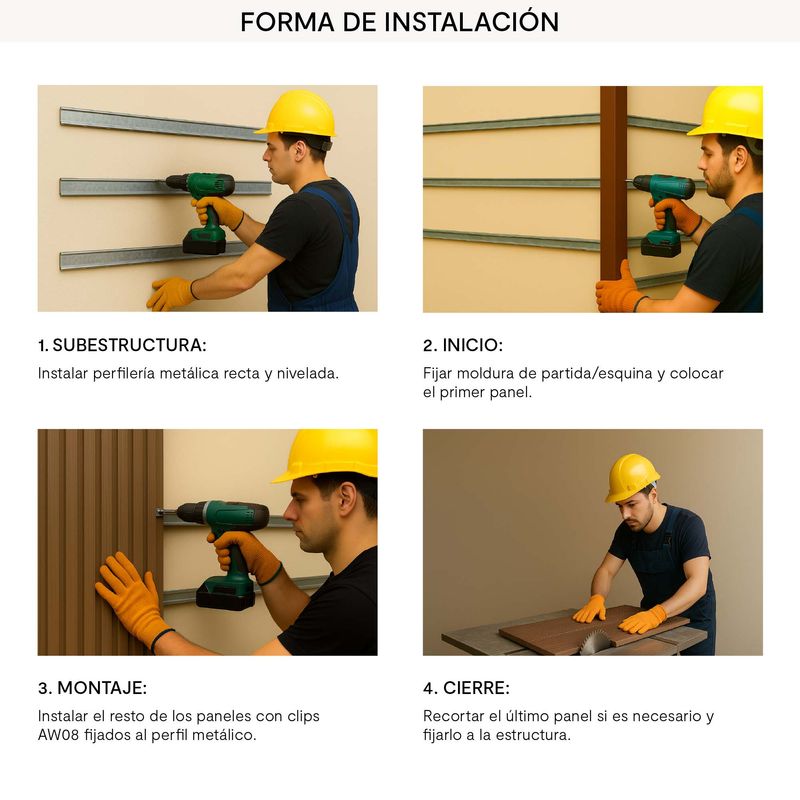 FORMA DE INSTALACIÓN

1. SUBESTRUCTURA:

Instalar perfilería metálica recta y nivelada.

2. INICIO:

Fijar moldura de partida/esquina y colocar el primer panel.

3. MONTAJE:

Instalar el resto de los paneles con clips AW08 fijados al perfil metálico.

4. CIERRE:

Recortar el último panel si es necesario y fijarlo a la estructura.