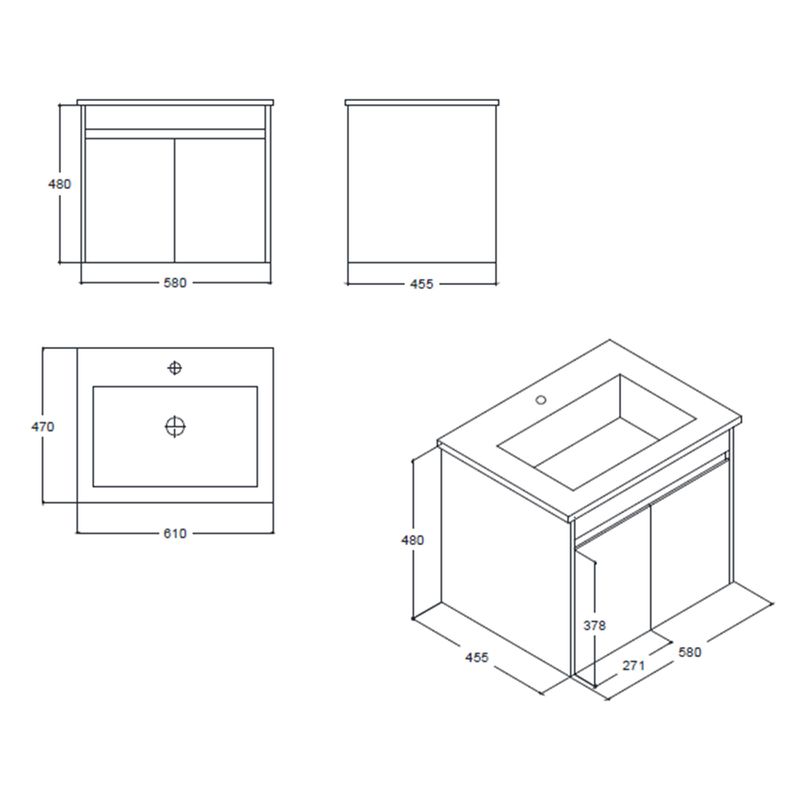 480
580
455
470
610
480
378
455
271
580