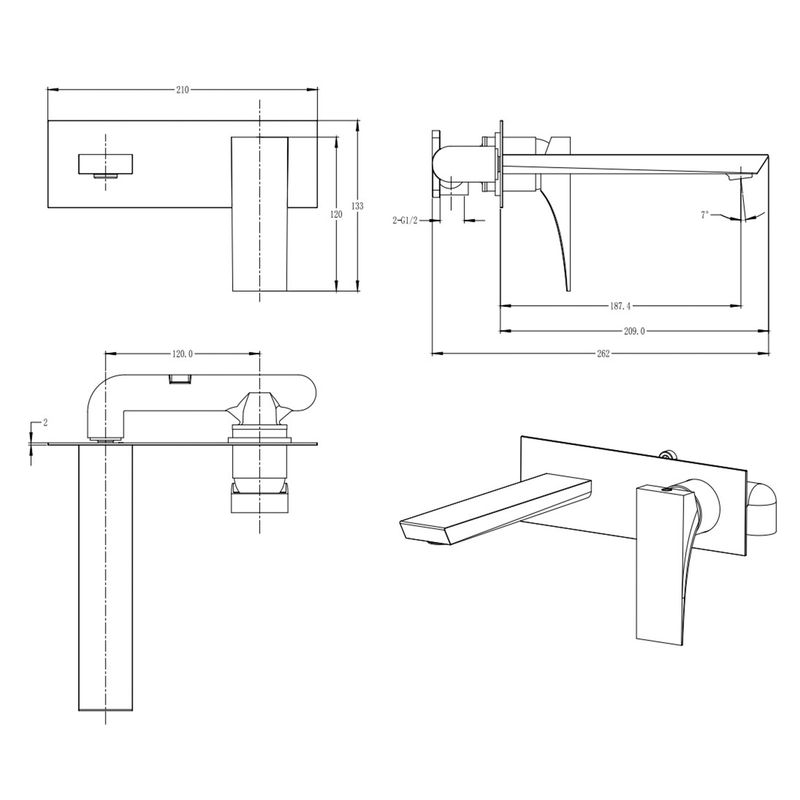 210
120
133
2-G1/2
7°
187.4
209.0
262
120.0
2