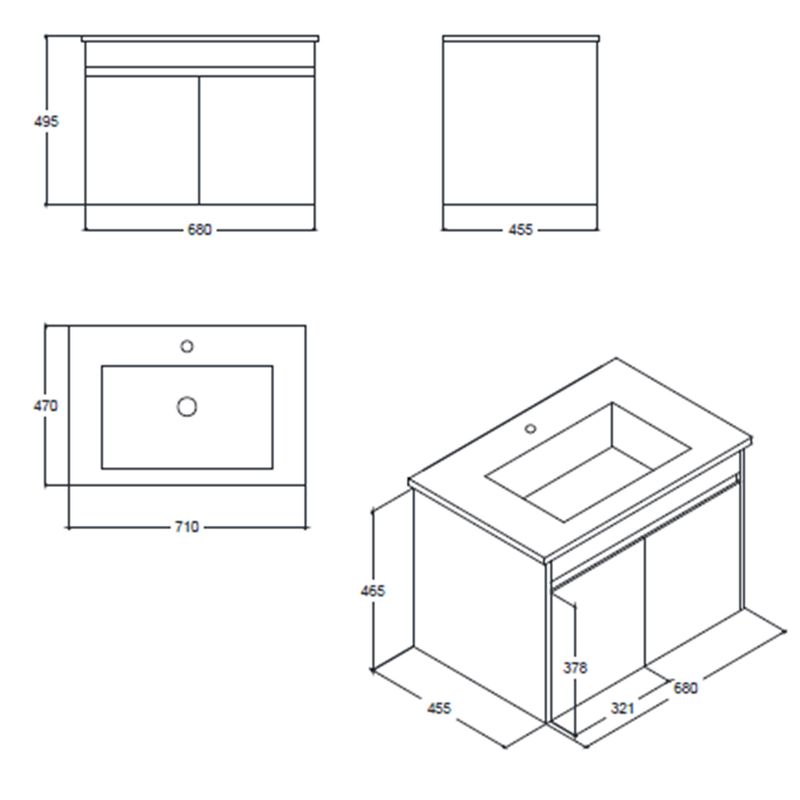 495

680

455

470

710

465

378

455

321

680